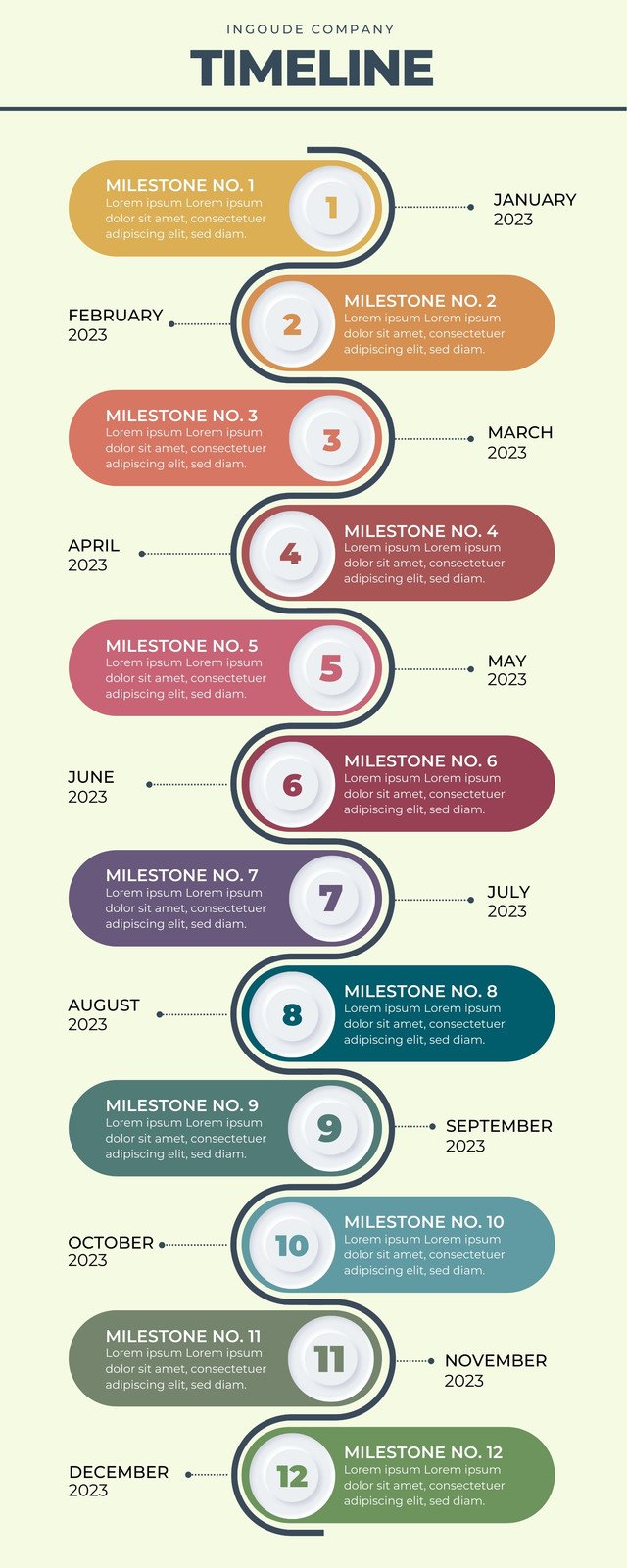 INGOUDE COMPANY

TIMELINE

MILESTONE NO. 1
Lorem ipsum Lorem ipsum dolor sit amet, consectetuer adipiscing elit, sed diam.

1

JANUARY 2023

FEBRUARY 2023

2

MILESTONE NO. 2
Lorem ipsum Lorem ipsum dolor sit amet, consectetuer adipiscing elit, sed diam.

MILESTONE NO. 3
Lorem ipsum Lorem ipsum dolor sit amet, consectetuer adipiscing elit, sed diam.

3

MARCH 2023

APRIL 2023

4

MILESTONE NO. 4
Lorem ipsum Lorem ipsum dolor sit amet, consectetuer adipiscing elit, sed diam.

MILESTONE NO. 5
Lorem ipsum Lorem ipsum dolor sit amet, consectetuer adipiscing elit, sed diam.

5

MAY 2023

JUNE 2023

6

MILESTONE NO. 6
Lorem ipsum Lorem ipsum dolor sit amet, consectetuer adipiscing elit, sed diam.

MILESTONE NO. 7
Lorem ipsum Lorem ipsum dolor sit amet, consectetuer adipiscing elit, sed diam.

7

JULY 2023

AUGUST 2023

8

MILESTONE NO. 8
Lorem ipsum Lorem ipsum dolor sit amet, consectetuer adipiscing elit, sed diam.

MILESTONE NO. 9
Lorem ipsum Lorem ipsum dolor sit amet, consectetuer adipiscing elit, sed diam.

9

SEPTEMBER 2023

OCTOBER 2023

10

MILESTONE NO. 10
Lorem ipsum Lorem ipsum dolor sit amet, consectetuer adipiscing elit, sed diam.

MILESTONE NO. 11
Lorem ipsum Lorem ipsum dolor sit amet, consectetuer adipiscing elit, sed diam.

11

NOVEMBER 2023

DECEMBER 2023

12

MILESTONE NO. 12
Lorem ipsum Lorem ipsum dolor sit amet, consectetuer adipiscing elit, sed diam.